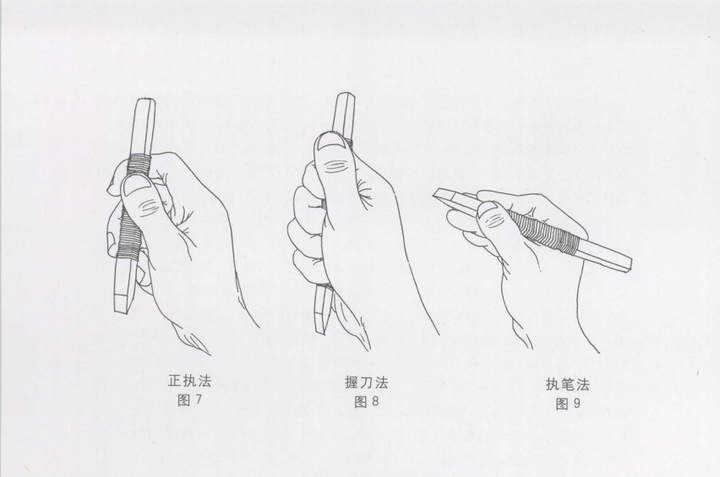 正执法
图 7

握刀法
图 8

执笔法
图 9