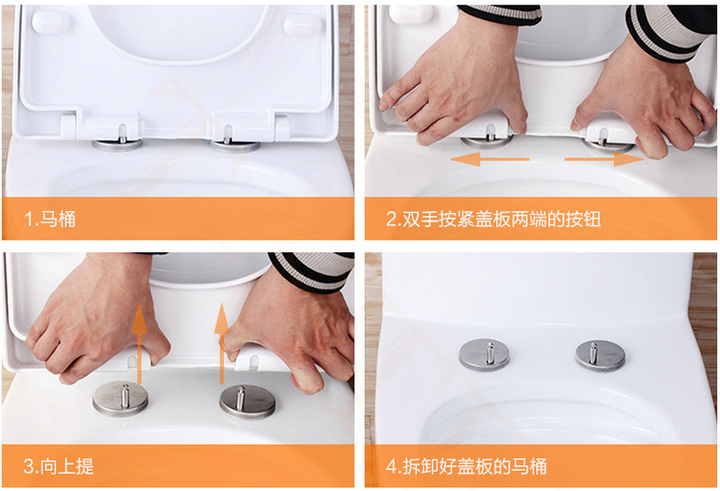 1.马桶

2.双手按紧盖板两端的按钮

3.向上提

4.拆卸好盖板的马桶