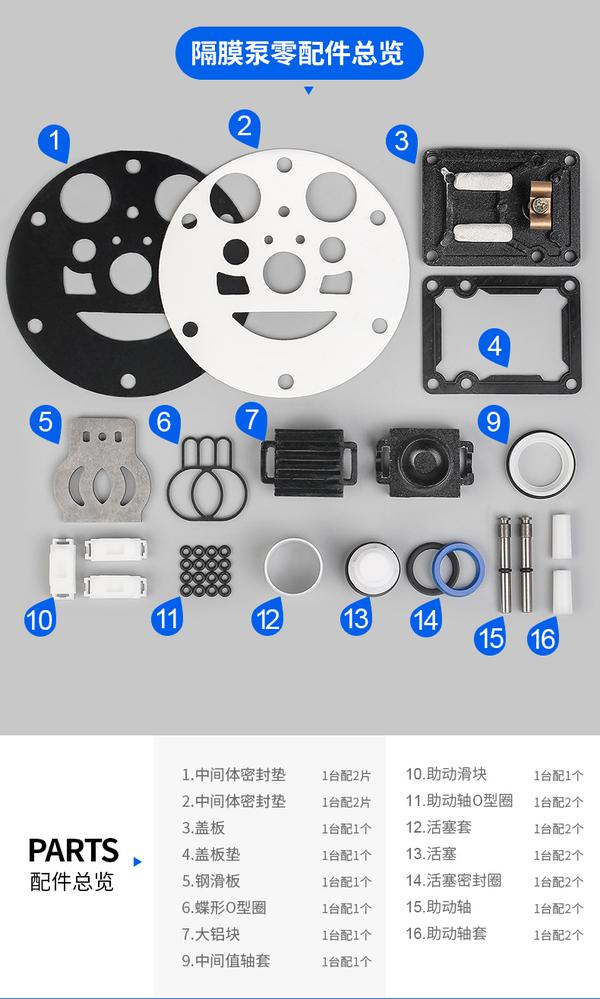 隔膜泵零配件总览

1
2
3
4
5
6
7
9
10
11
12
13
14
15
16

PARTS
配件总览

| | |
|---|---|
| 1.中间体密封垫 | 1台配2片 |
| 2.中间体密封垫 | 1台配2片 |
| 3.盖板 | 1台配1个 |
| 4.盖板垫 | 1台配1个 |
| 5.钢滑板 | 1台配1个 |
| 6.蝶形O型圈 | 1台配1个 |
| 7.大铝块 | 1台配1个 |
| 9.中间值轴套 | 1台配1个 |

| | |
|---|---|
| 10.助动滑块 | 1台配1个 |
| 11.助动轴O型圈 | 1台配2个 |
| 12.活塞套 | 1台配2个 |
| 13.活塞 | 1台配2个 |
| 14.活塞密封圈 | 1台配2个 |
| 15.助动轴 | 1台配2个 |
| 16.助动轴套 | 1台配2个 |