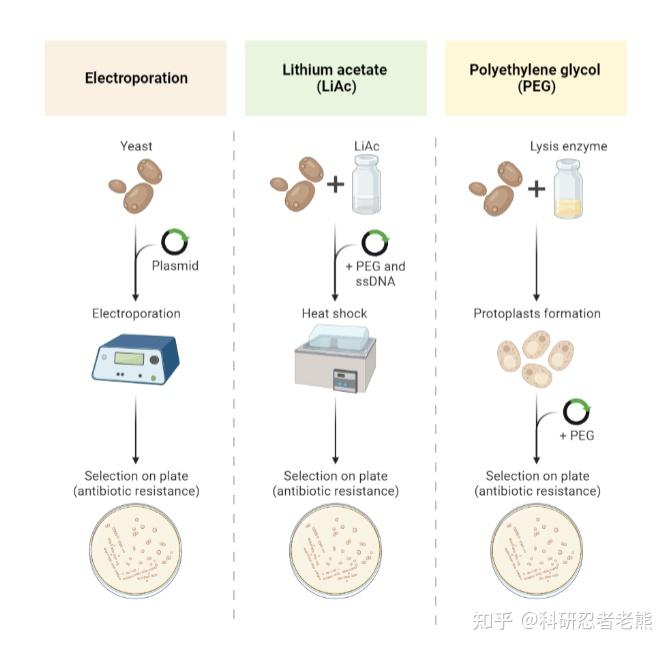 Electroporation

Yeast

Plasmid

Electroporation

Selection on plate (antibiotic resistance)

Lithium acetate (LiAc)

LiAc

+ PEG and ssDNA

Heat shock

Selection on plate (antibiotic resistance)

Polyethylene glycol (PEG)

Lysis enzyme

Protoplasts formation

+ PEG

Selection on plate (antibiotic resistance)

知乎 @科研忍者老熊