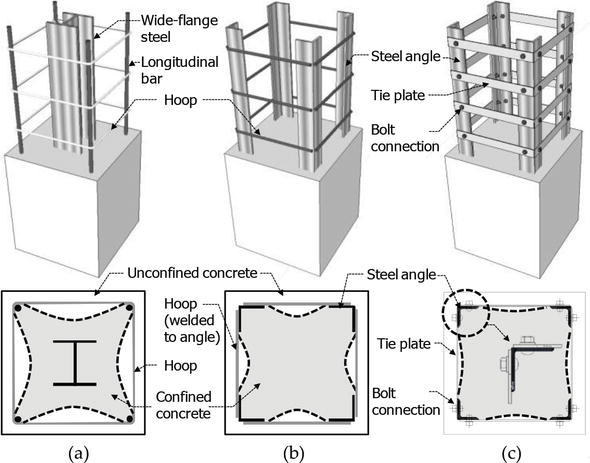 Wide-flange steel

Longitudinal bar

Hoop

Steel angle

Tie plate

Bolt connection

Unconfined concrete

Steel angle

Hoop (welded to angle)

Hoop

Confined concrete

Tie plate

Bolt connection

(a)

(b)

(c)