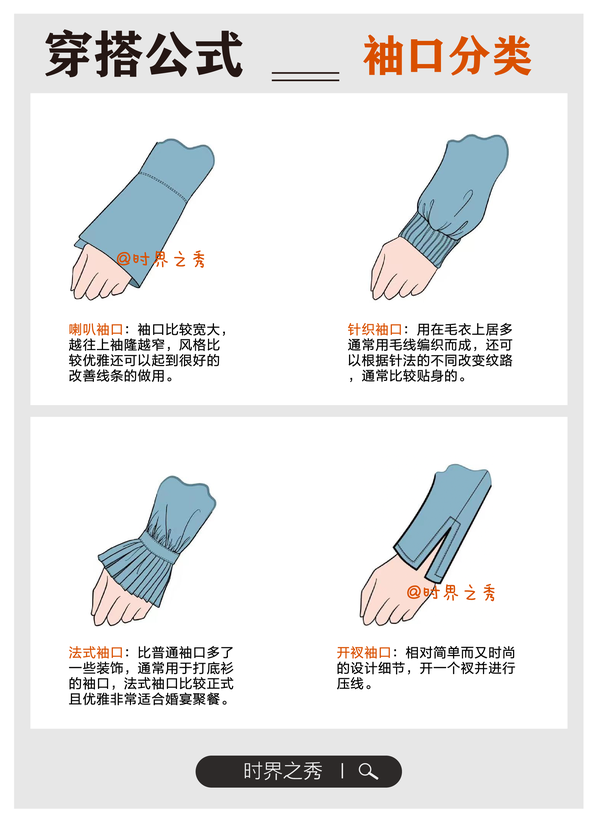 穿搭公式

袖口分类

@时界之秀

喇叭袖口：袖口比较宽大，越往上袖隆越窄，风格比较优雅还可以起到很好的改善线条的做用。

针织袖口：用在毛衣上居多通常用毛线编织而成，还可以根据针法的不同改变纹路，通常比较贴身的。

法式袖口：比普通袖口多了一些装饰，通常用于打底衫的袖口，法式袖口比较正式且优雅非常适合婚宴聚餐。

@时界之秀

开衩袖口：相对简单而又时尚的设计细节，开一个衩并进行压线。

时界之秀