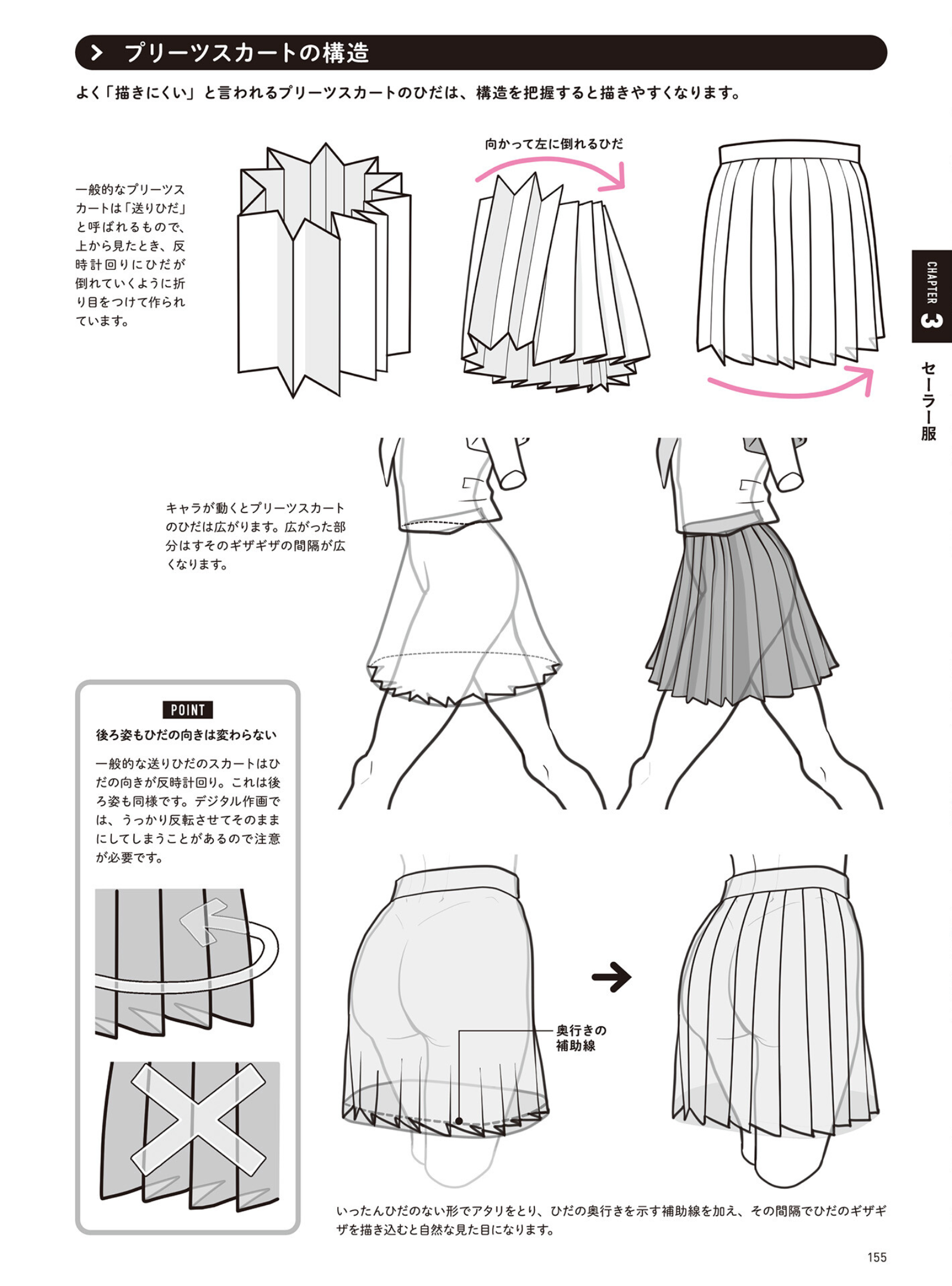 プリーツスカートの構造

よく「描きにくい」と言われるプリーツスカートのひだは、構造を把握すると描きやすくなります。

一般的なプリーツスカートは「送りひだ」と呼ばれるもので、上から見たとき、反時計回りにひだが倒れていくように折り目をつけて作られています。

向かって左に倒れるひだ

CHAPTER 3

セーラー服

キャラが動くとプリーツスカートのひだは広がります。広がった部分はすそのギザギザの間隔が広くなります。

POINT

後ろ姿もひだの向きは変わらない

一般的な送りひだのスカートはひだの向きが反時計回り。これは後ろ姿も同様です。デジタル作画では、うっかり反転させてそのままにしてしまうことがあるので注意が必要です。

奥行きの補助線

いったんひだのない形でアタリをとり、ひだの奥行きを示す補助線を加え、その間隔でひだのギザギザを描き込むと自然な見た目になります。

155