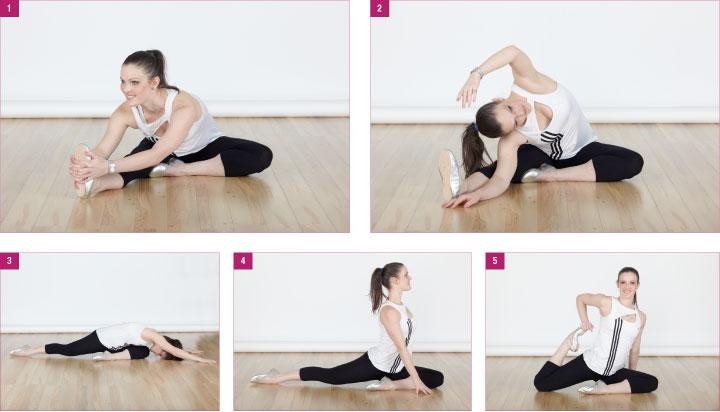 1

2

3

4

5