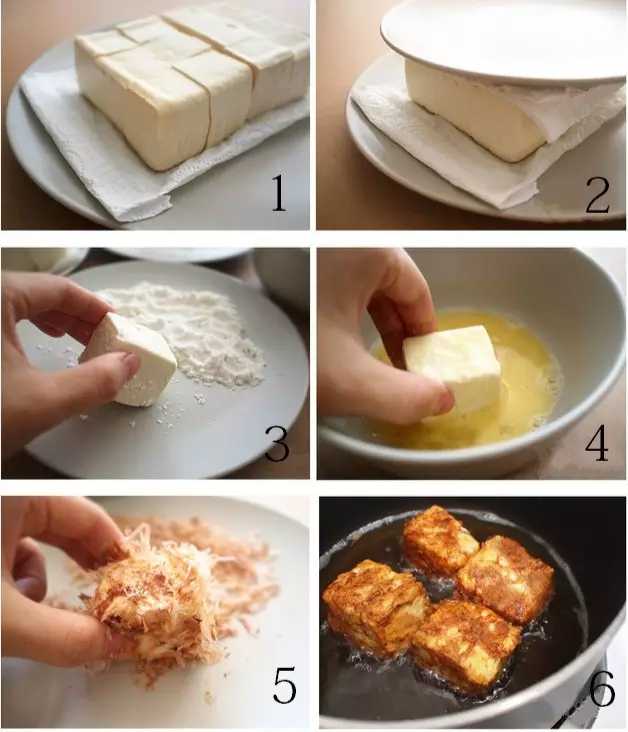 1

2

3

4

5

6