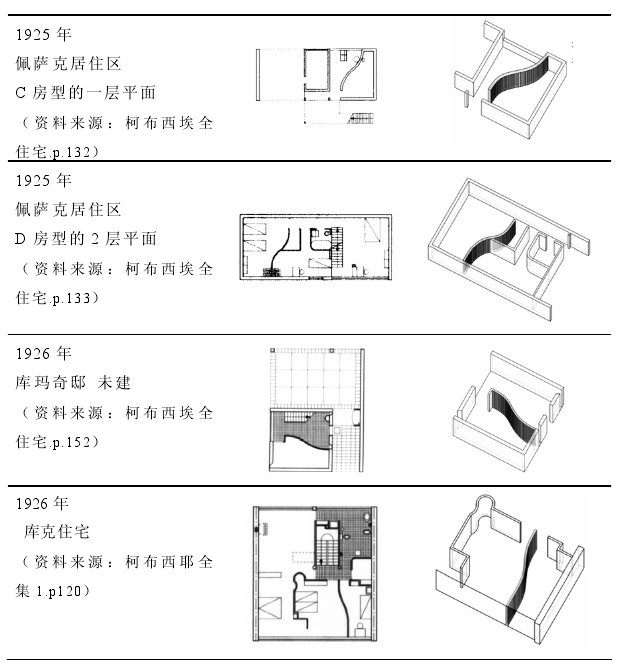 1925 年
佩萨克居住区
C 房型的一层平面
（资料来源：柯布西埃全住宅.p.132）

1925 年
佩萨克居住区
D 房型的 2 层平面
（资料来源：柯布西埃全住宅.p.133）

1926 年
库玛奇邸 未建
（资料来源：柯布西埃全住宅.p.152）

1926 年
库克住宅
（资料来源：柯布西耶全集 1.p120）