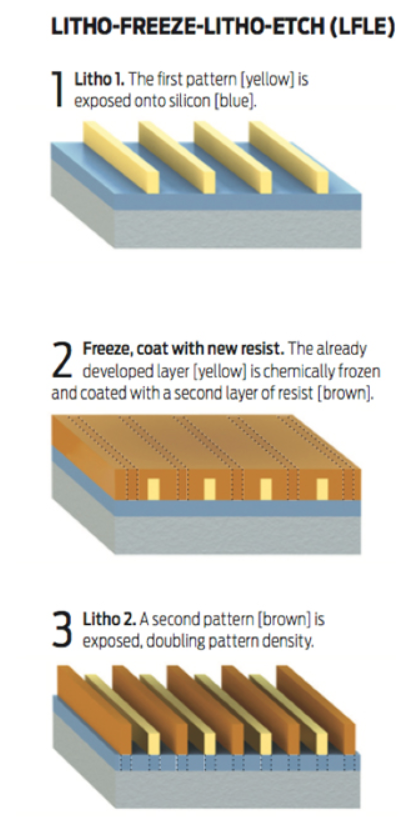 LITHO-FREEZE-LITHO-ETCH (LFLE)

1 Litho 1. The first pattern [yellow] is exposed onto silicon [blue].

2 Freeze, coat with new resist. The already developed layer [yellow] is chemically frozen and coated with a second layer of resist [brown].

3 Litho 2. A second pattern [brown] is exposed, doubling pattern density.