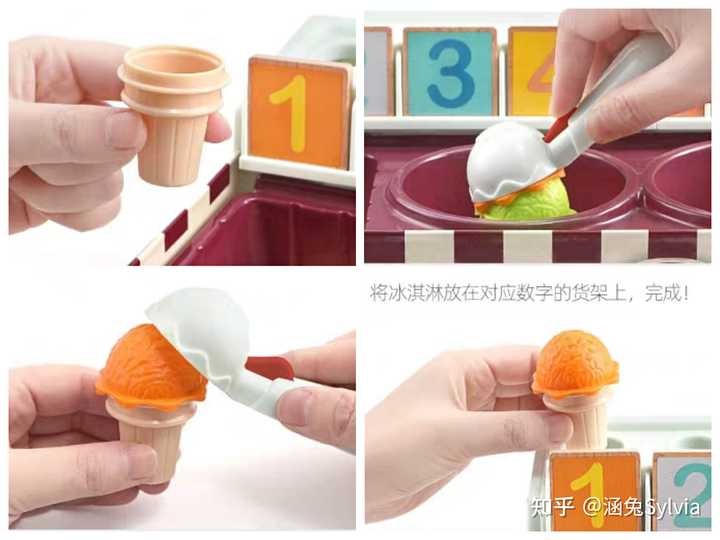 1

3 4

将冰淇淋放在对应数字的货架上，完成！

1 2

知乎 @涵兔Sylvia