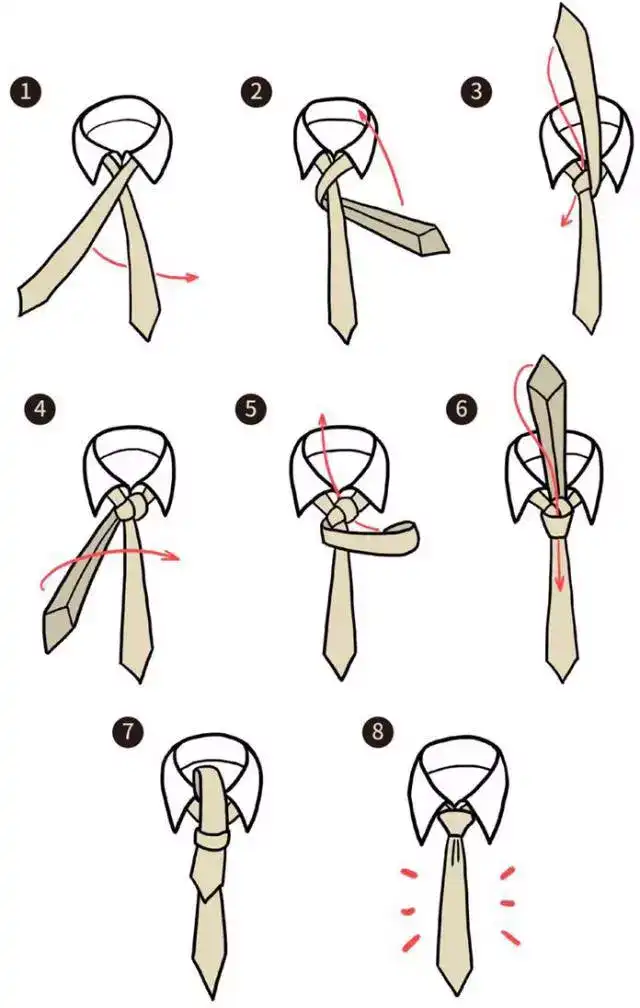 1
2
3
4
5
6
7
8