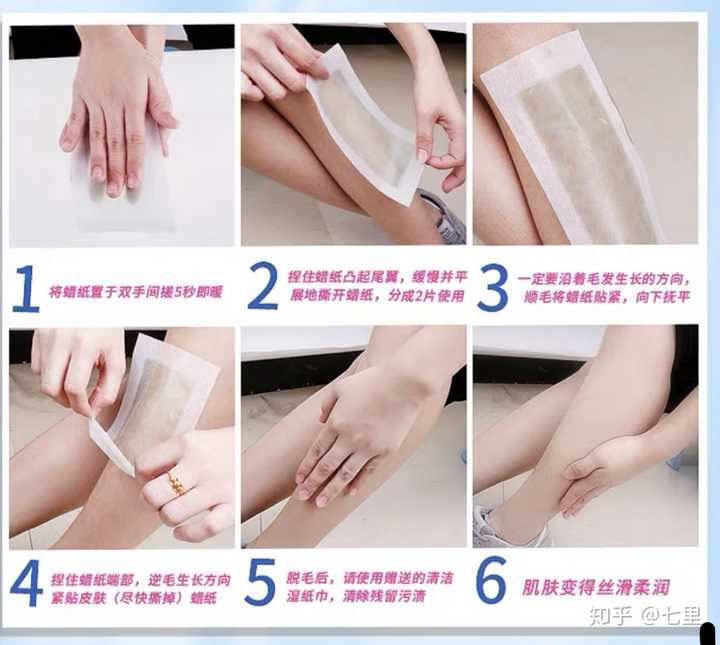 1 将蜡纸置于双手间搓5秒即暖

2 捏住蜡纸凸起尾翼，缓慢并平展地撕开蜡纸，分成2片使用

3 一定要沿着毛发生长的方向，顺毛将蜡纸贴紧，向下抚平

4 捏住蜡纸端部，逆毛生长方向紧贴皮肤（尽快撕掉）蜡纸

5 脱毛后，请使用赠送的清洁湿纸巾，清除残留污渍

6 肌肤变得丝滑柔润

知乎 @七里