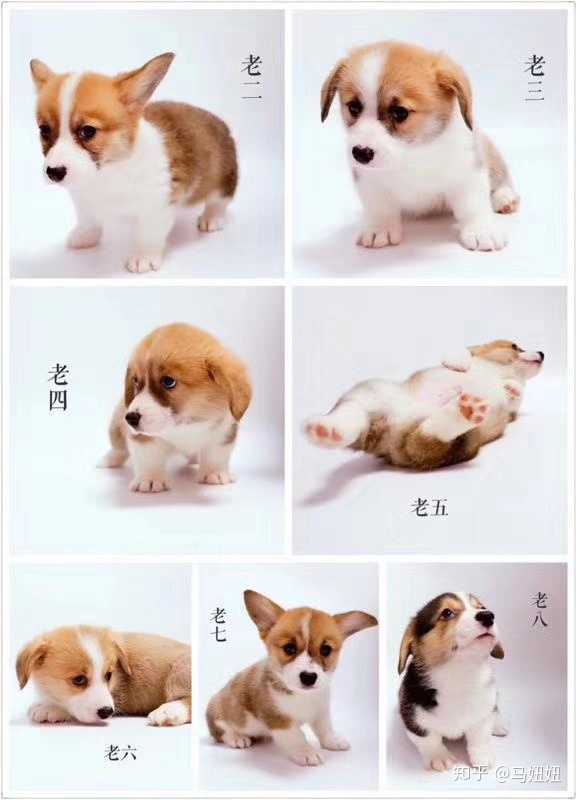 老二

老三

老四

老五

老六

老七

老八

知乎 @马妞妞