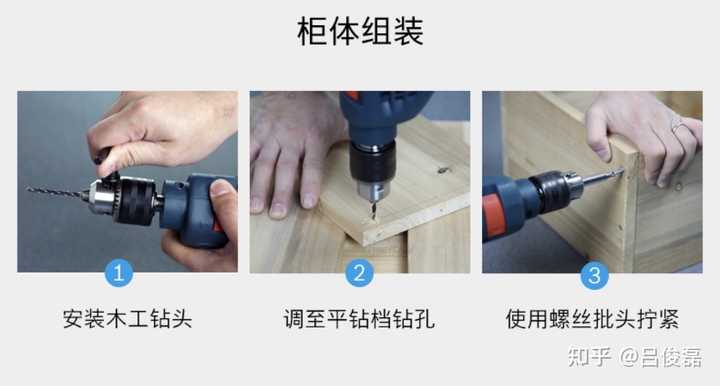 柜体组装

1
安装木工钻头

2
调至平钻档钻孔

3
使用螺丝批头拧紧

知乎 @吕俊磊