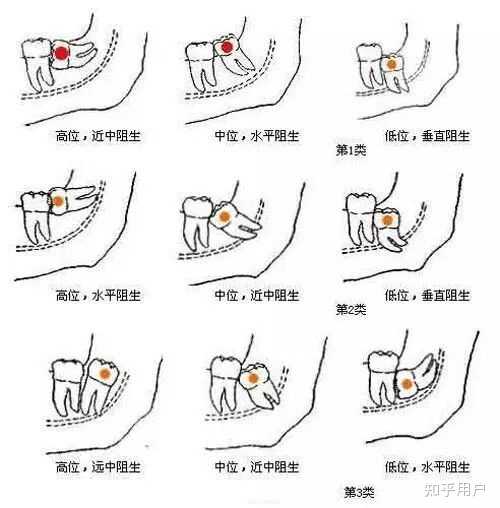 高位，近中阻生

中位，水平阻生

低位，垂直阻生

第1类

高位，水平阻生

中位，近中阻生

低位，垂直阻生

第2类

高位，远中阻生

中位，近中阻生

低位，水平阻生

第3类

知乎用户