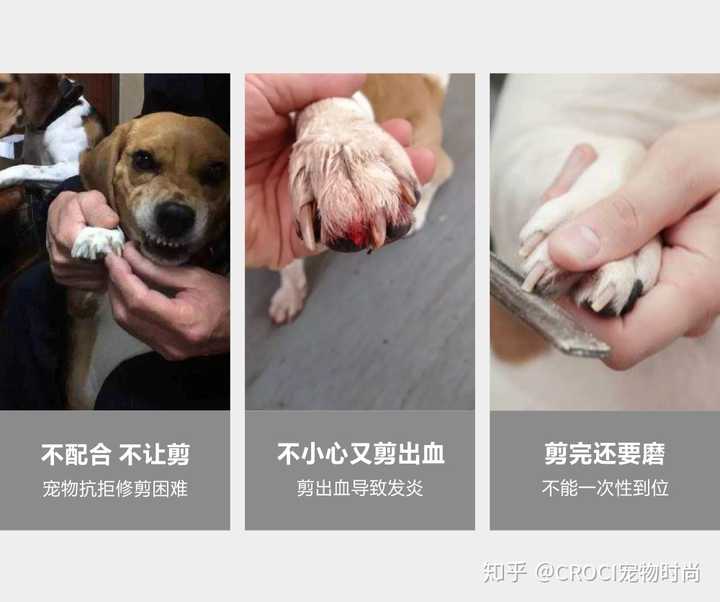 不配合 不让剪
宠物抗拒修剪困难

不小心又剪出血
剪出血导致发炎

剪完还要磨
不能一次性到位

知乎 @CROCI宠物时尚