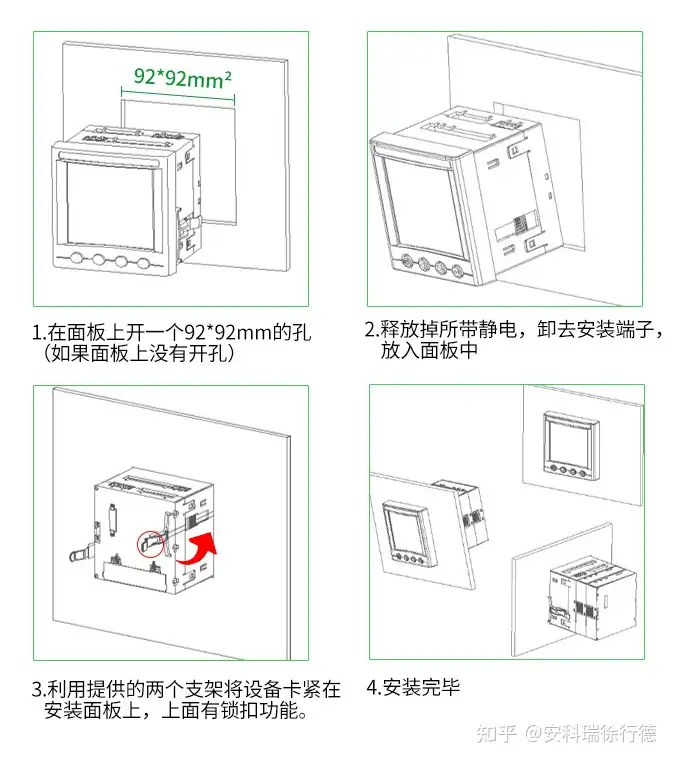 92*92mm²

1.在面板上开一个92*92mm的孔（如果面板上没有开孔）

2.释放掉所带静电，卸去安装端子，放入面板中

3.利用提供的两个支架将设备卡紧在安装面板上，上面有锁扣功能。

4.安装完毕

知乎 @安科瑞徐行德