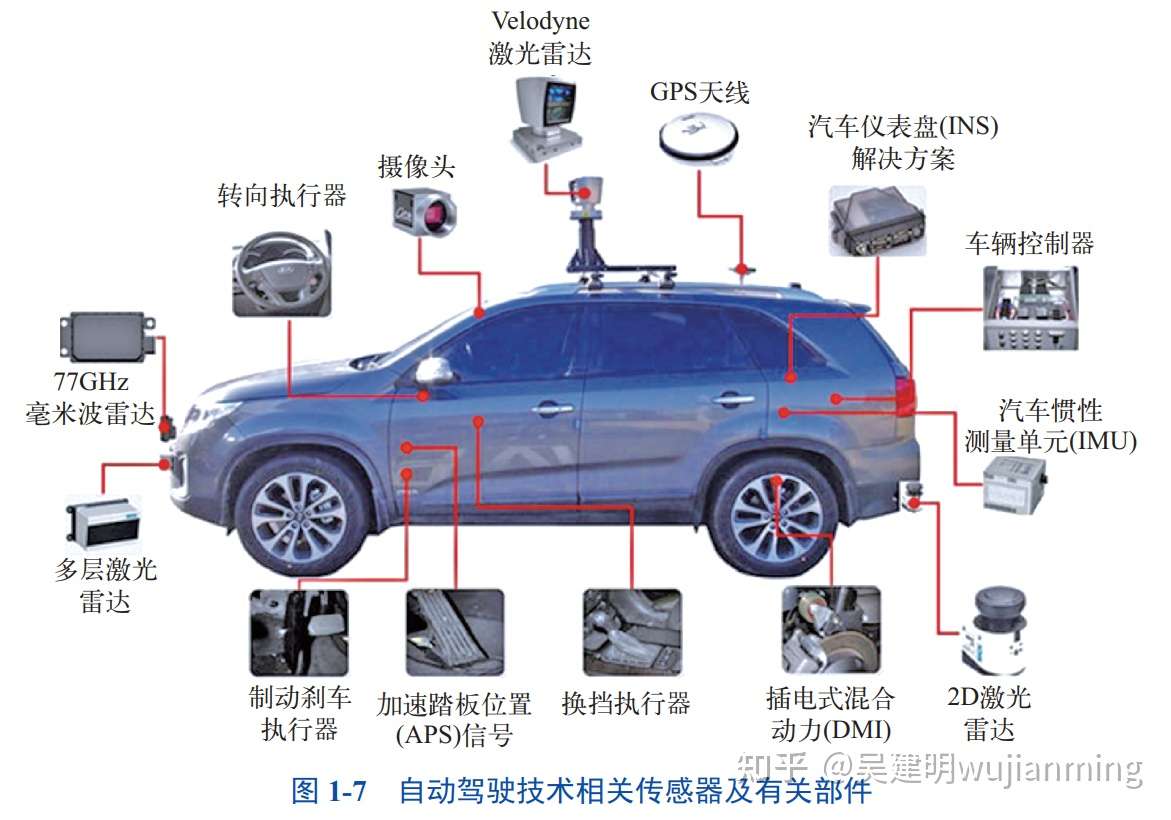 Velodyne
激光雷达

GPS天线

汽车仪表盘(INS)
解决方案

摄像头

转向执行器

车辆控制器

77GHz
毫米波雷达

汽车惯性
测量单元(IMU)

多层激光
雷达

制动刹车
执行器

加速踏板位置
(APS)信号

换挡执行器

插电式混合
动力(DMI)

2D激光
雷达

知乎 @吴建明wujianming

图 1-7 自动驾驶技术相关传感器及有关部件