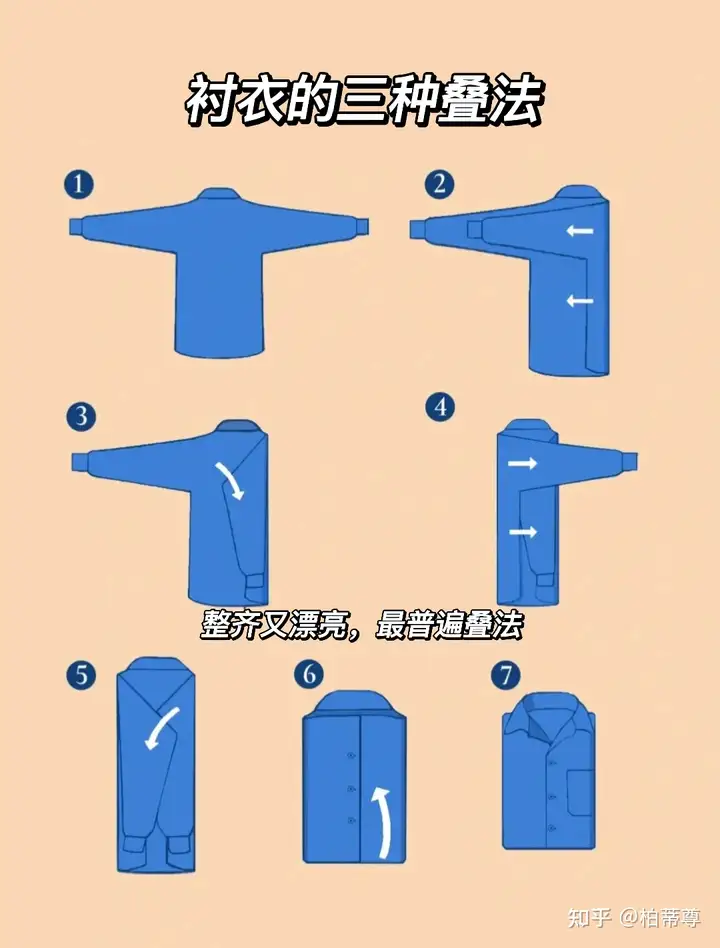 衬衣的三种叠法

1

2

3

4

整齐又漂亮，最普遍叠法

5

6

7

知乎 @柏蒂尊