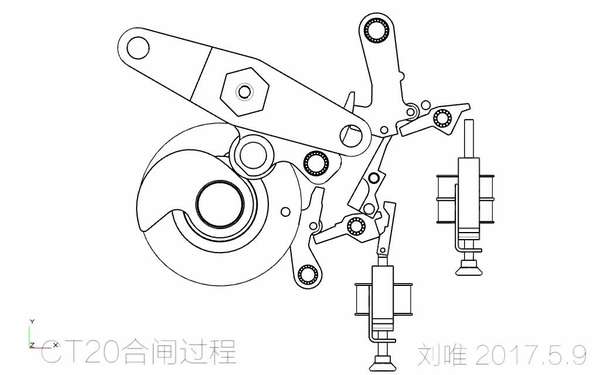 Y
Z X
CT20合闸过程
刘唯 2017.5.9