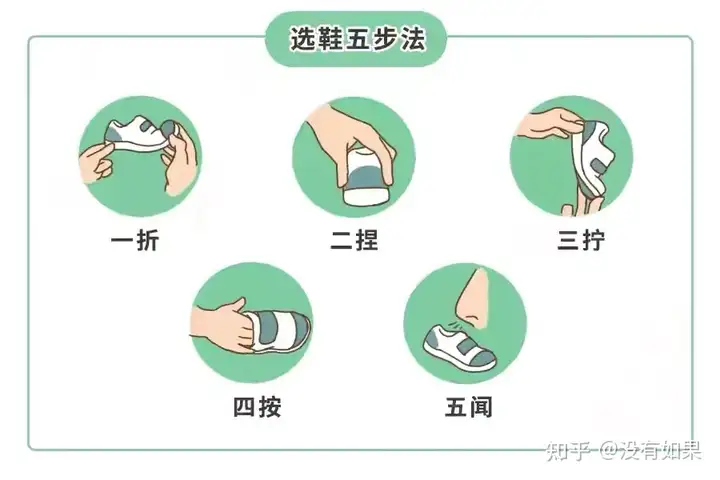 选鞋五步法

一折

二捏

三拧

四按

五闻

知乎 @没有如果