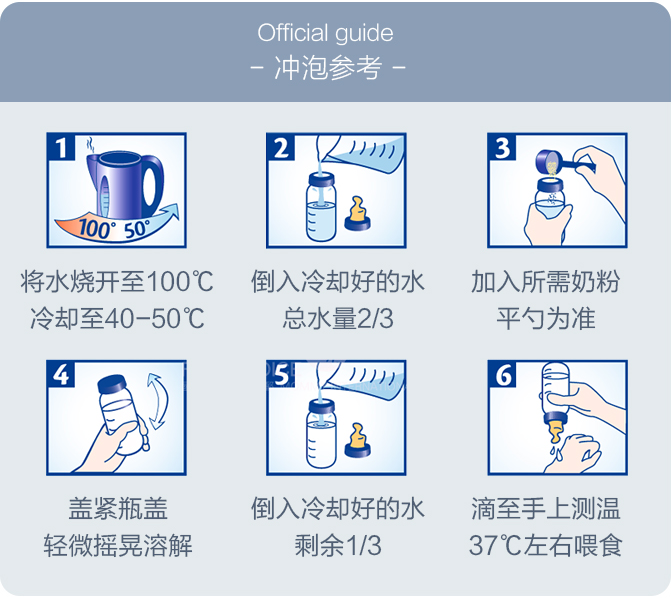 Official guide
- 冲泡参考 -

1
100° 50°

将水烧开至100℃
冷却至40-50℃

2

倒入冷却好的水
总水量2/3

3

加入所需奶粉
平勺为准

4

盖紧瓶盖
轻微摇晃溶解

5

倒入冷却好的水
剩余1/3

6

滴至手上测温
37℃左右喂食