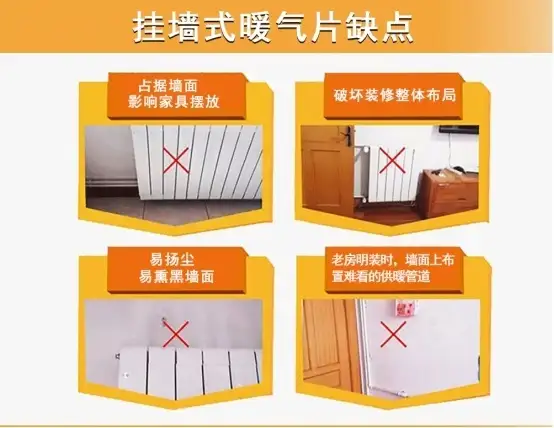 挂墙式暖气片缺点

占据墙面
影响家具摆放

破坏装修整体布局

易扬尘
易熏黑墙面

老房明装时，墙面上布置难看的供暖管道