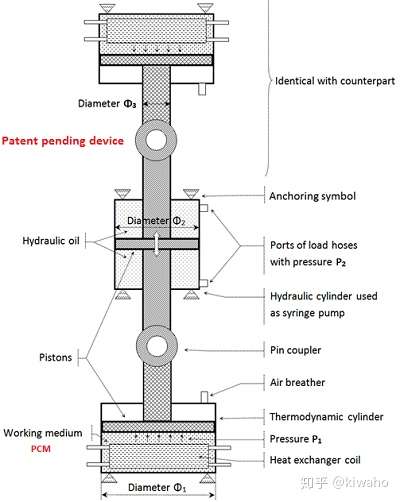 Identical with counterpart

Diameter $\Phi_3$

Patent pending device

Anchoring symbol

Diameter $\Phi_2$

Hydraulic oil

Ports of load hoses with pressure $P_2$

Hydraulic cylinder used as syringe pump

Pistons

Pin coupler

Air breather

Thermodynamic cylinder

Working medium PCM

Pressure $P_1$

Heat exchanger coil

Diameter $\Phi_1$

知乎 @kiwaho