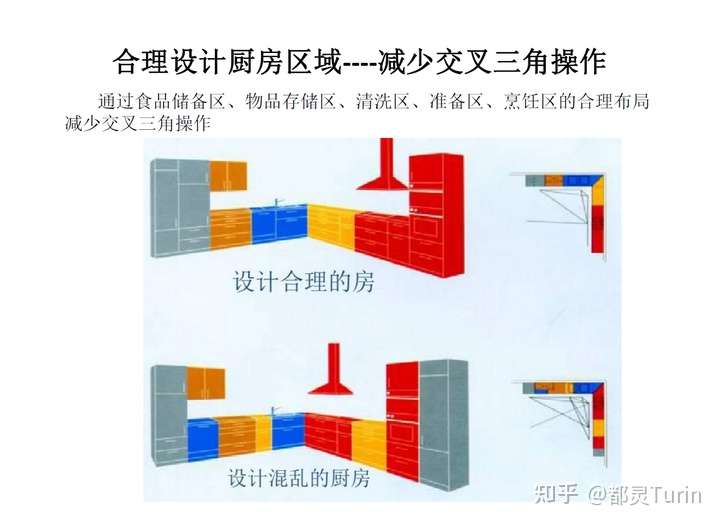 合理设计厨房区域----减少交叉三角操作

通过食品储备区、物品存储区、清洗区、准备区、烹饪区的合理布局减少交叉三角操作

设计合理的房

设计混乱的厨房

知乎 @都灵Turin