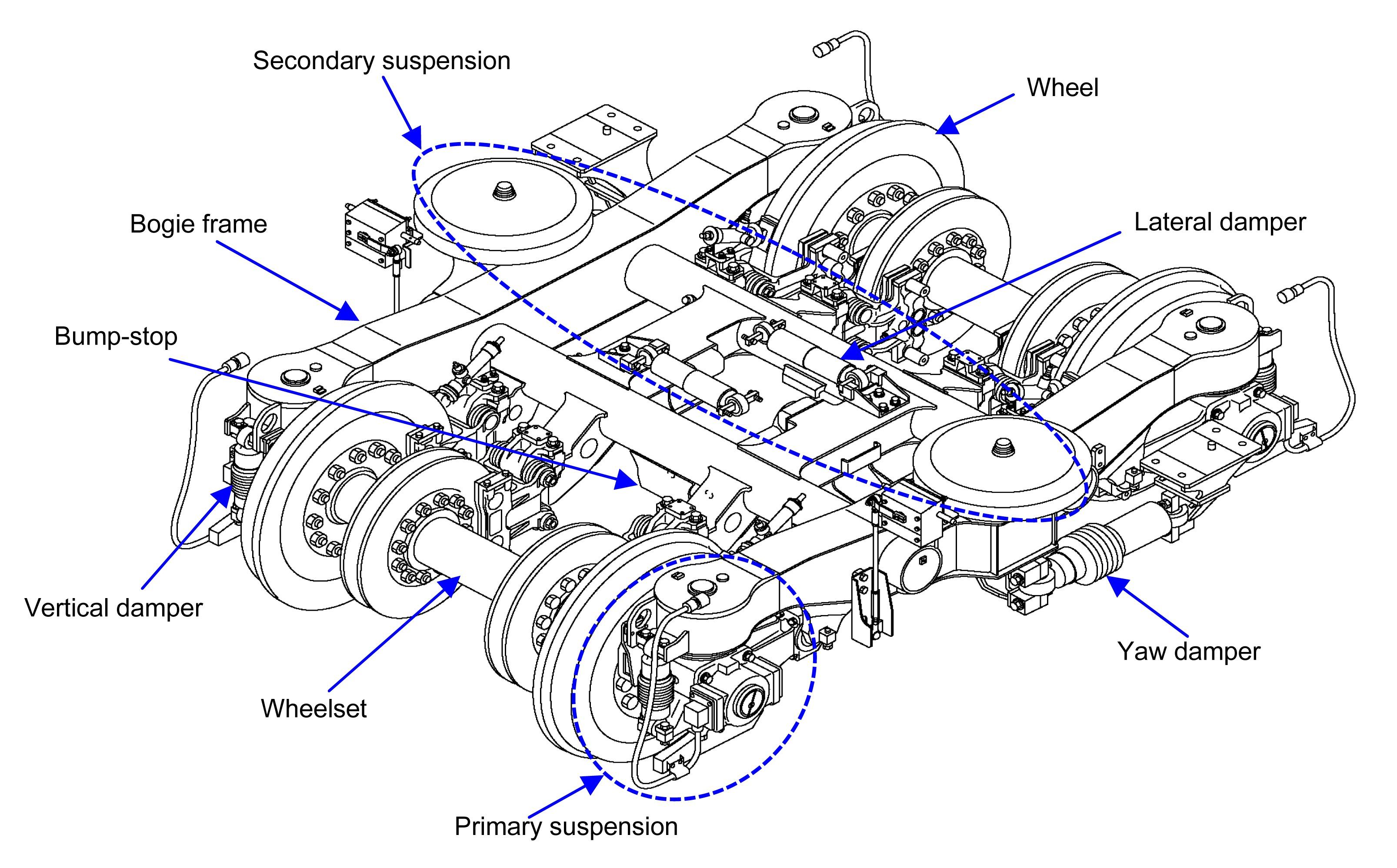 Secondary suspension

Wheel

Bogie frame

Lateral damper

Bump-stop

Vertical damper

Wheelset

Yaw damper

Primary suspension