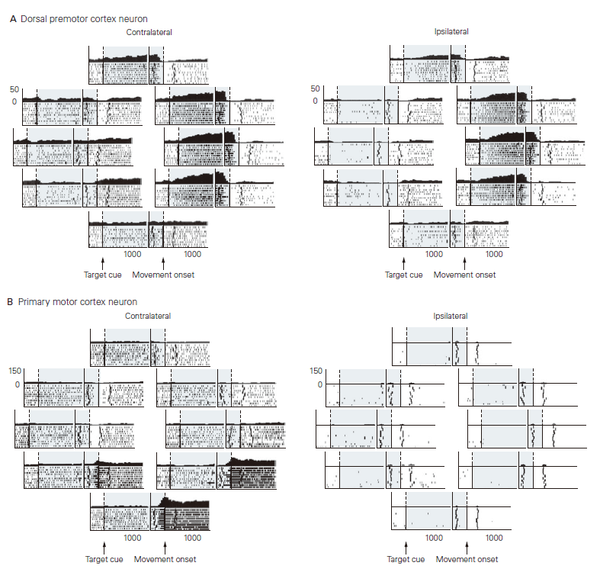 A Dorsal premotor cortex neuron

Contralateral

50
0

1000
1000

Target cue
Movement onset

Ipsilateral

50
0

1000
1000

Target cue
Movement onset

B Primary motor cortex neuron

Contralateral

150
0

1000
1000

Target cue
Movement onset

Ipsilateral

150
0

1000
1000

Target cue
Movement onset