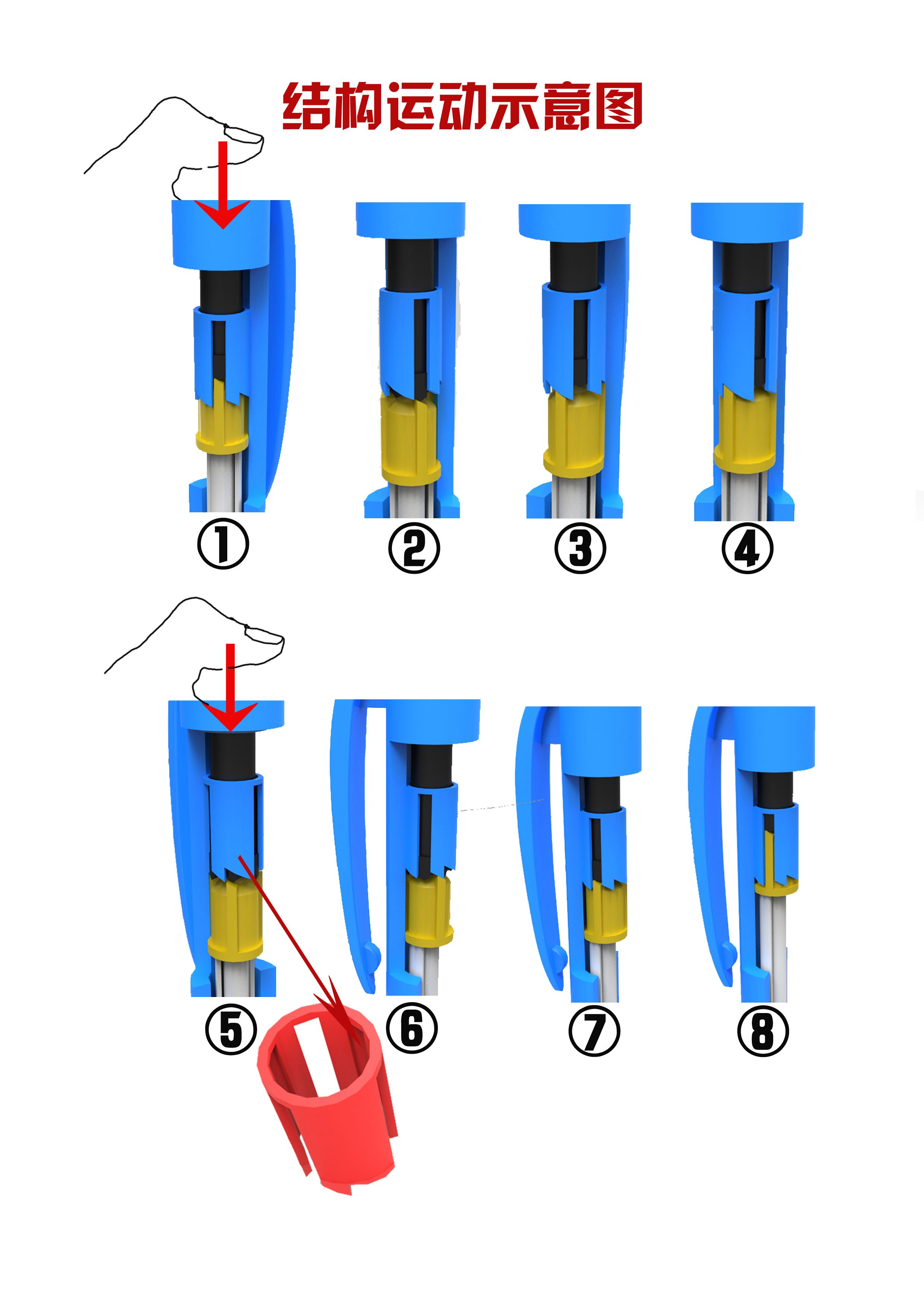 结构运动示意图

①

②

③

④

⑤

⑥

⑦

⑧