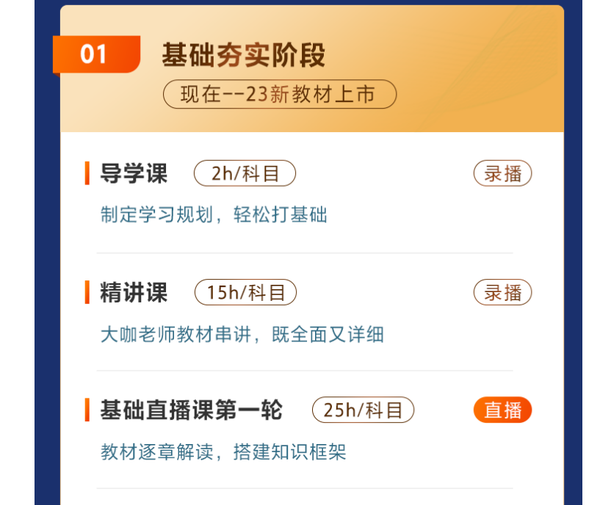 01

基础夯实阶段

现在--23新教材上市

导学课 2h/科目 录播

制定学习规划，轻松打基础

精讲课 15h/科目 录播

大咖老师教材串讲，既全面又详细

基础直播课第一轮 25h/科目 直播

教材逐章解读，搭建知识框架