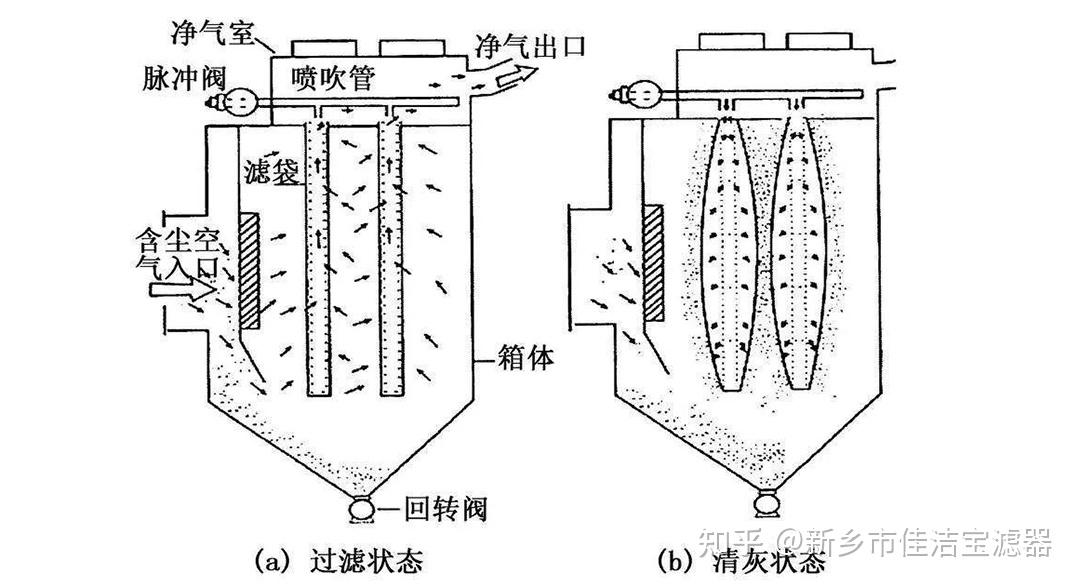 净气室
净气出口
脉冲阀
喷吹管
滤袋
含尘空气入口
箱体
回转阀
(a) 过滤状态
(b) 清灰状态
知乎 @新乡市佳洁宝滤器