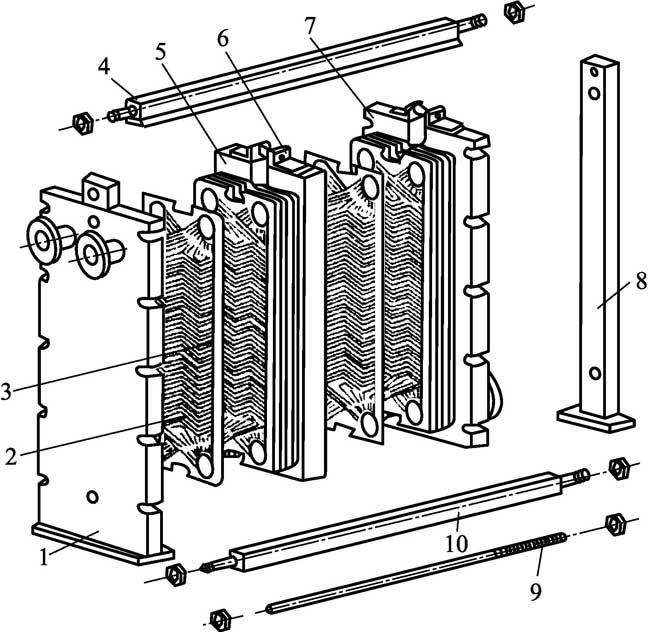 4
5
6
7
8
3
2
1
10
9