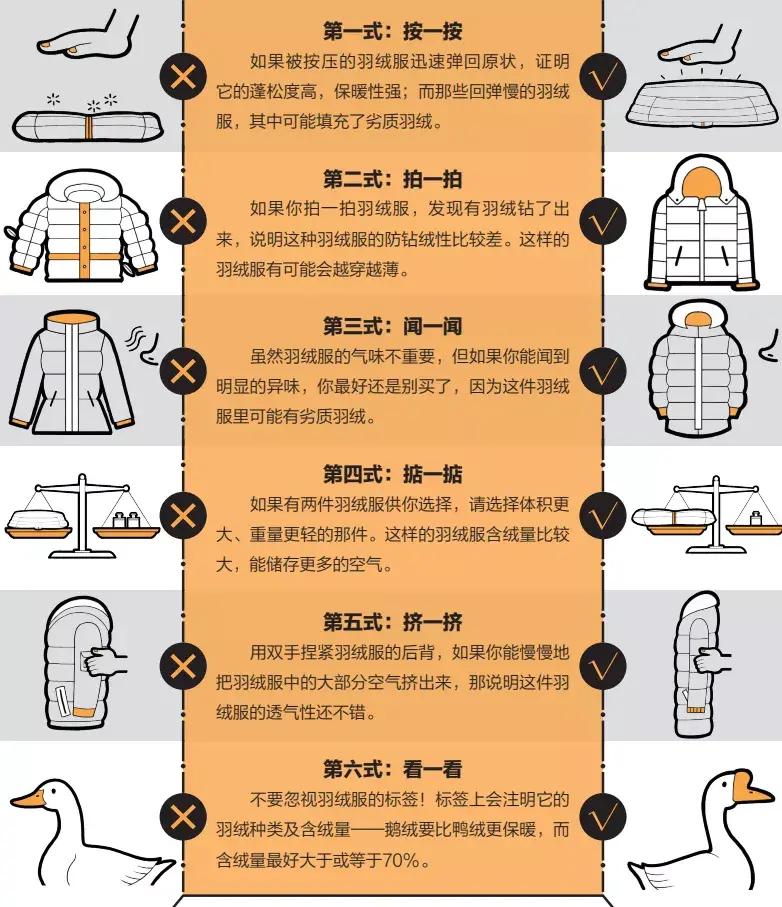 第一式：按一按

如果被按压的羽绒服迅速弹回原状，证明它的蓬松度高，保暖性强；而那些回弹慢的羽绒服，其中可能填充了劣质羽绒。

第二式：拍一拍

如果你拍一拍羽绒服，发现有羽绒钻了出来，说明这种羽绒服的防钻绒性比较差。这样的羽绒服有可能会越穿越薄。

第三式：闻一闻

虽然羽绒服的气味不重要，但如果你能闻到明显的异味，你最好还是别买了，因为这件羽绒服里可能有劣质羽绒。

第四式：掂一掂

如果有两件羽绒服供你选择，请选择体积更大、重量更轻的那件。这样的羽绒服含绒量比较大，能储存更多的空气。

第五式：挤一挤

用双手捏紧羽绒服的后背，如果你能慢慢地把羽绒服中的大部分空气挤出来，那说明这件羽绒服的透气性还不错。

第六式：看一看

不要忽视羽绒服的标签！标签上会注明它的羽绒种类及含绒量——鹅绒要比鸭绒更保暖，而含绒量最好大于或等于70%。