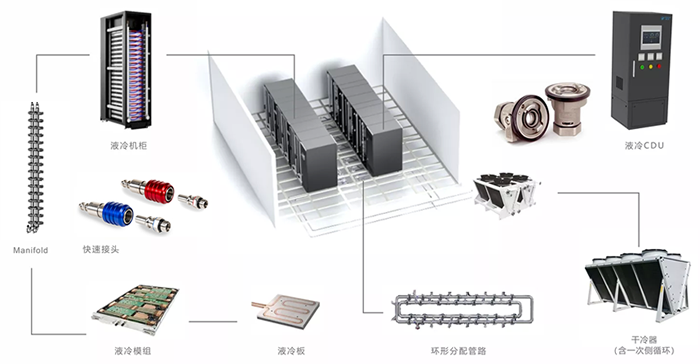 液冷机柜

液冷CDU

Manifold

快速接头

液冷模组

液冷板

环形分配管路

干冷器
（含一次侧循环）