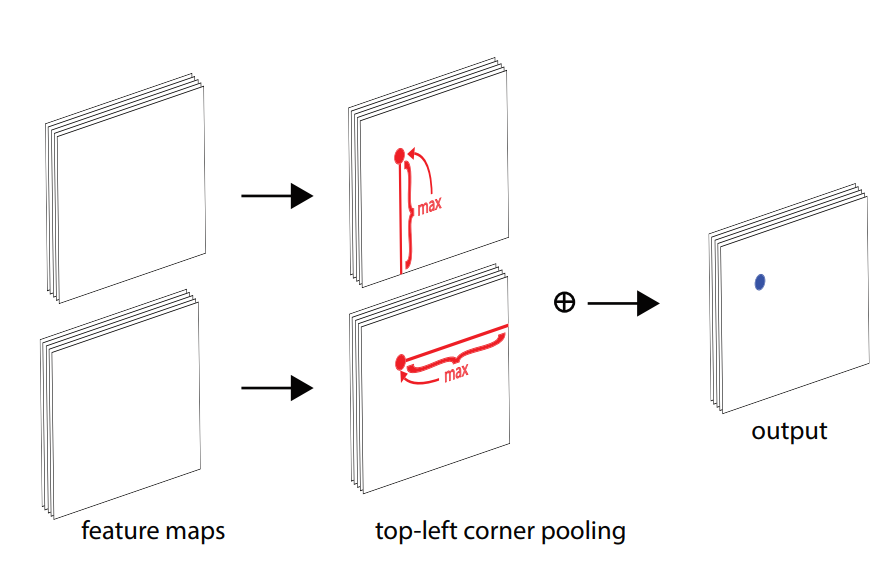 max

max

$\oplus$

output

feature maps

top-left corner pooling