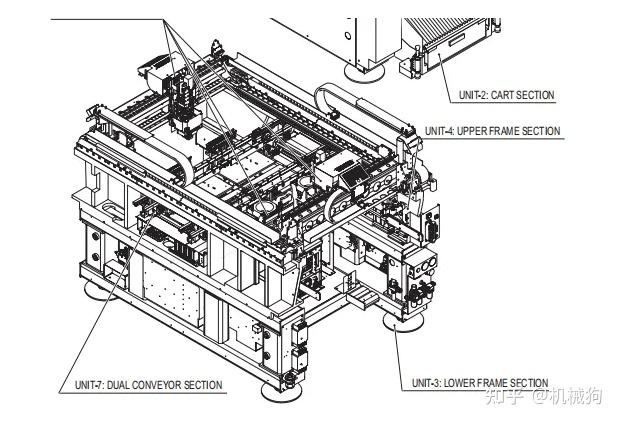 UNIT-2: CART SECTION

UNIT-4: UPPER FRAME SECTION

UNIT-7: DUAL CONVEYOR SECTION

UNIT-3: LOWER FRAME SECTION

知乎 @机械狗