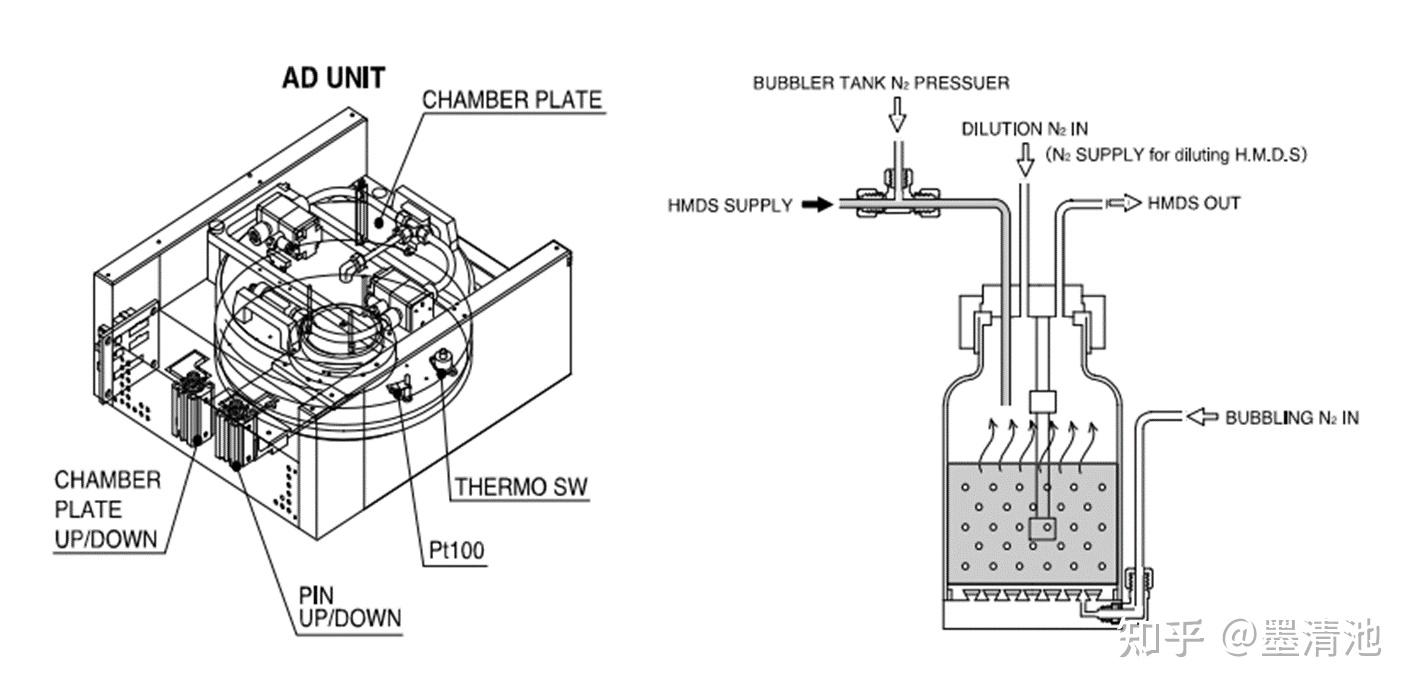 AD UNIT

CHAMBER PLATE

CHAMBER PLATE UP/DOWN

PIN UP/DOWN

Pt100

THERMO SW

BUBBLER TANK $N_2$ PRESSUER

DILUTION $N_2$ IN

($N_2$ SUPPLY for diluting H.M.D.S)

HMDS SUPPLY

HMDS OUT

BUBBLING $N_2$ IN

知乎 @墨清池