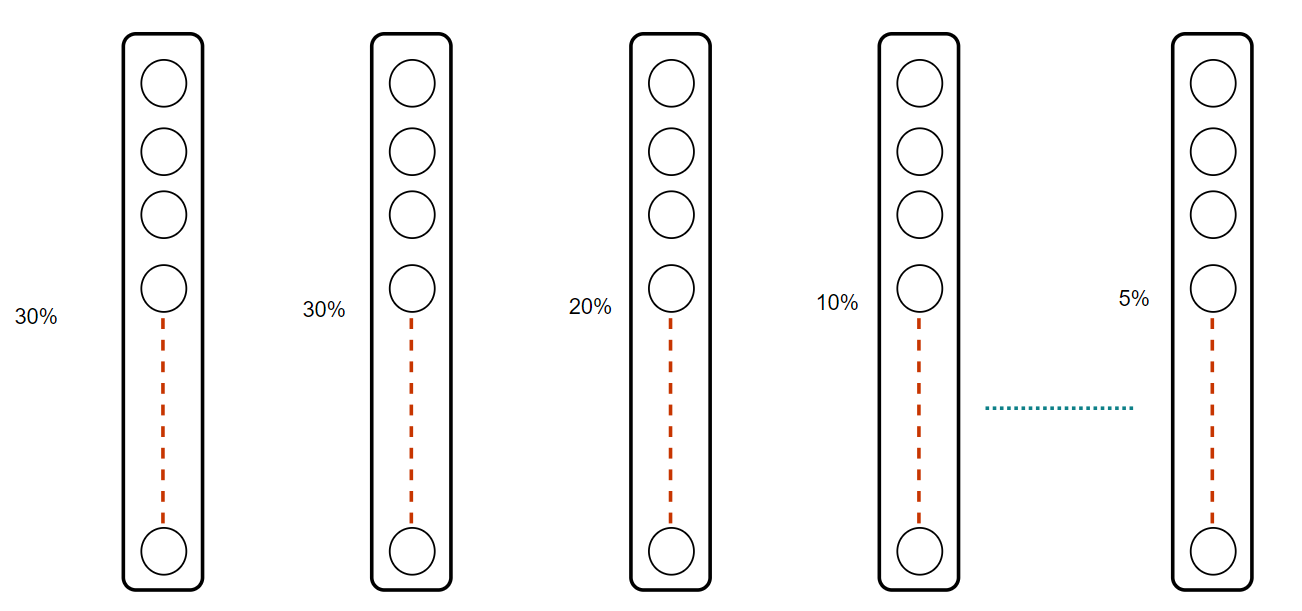 30%

30%

20%

10%

5%