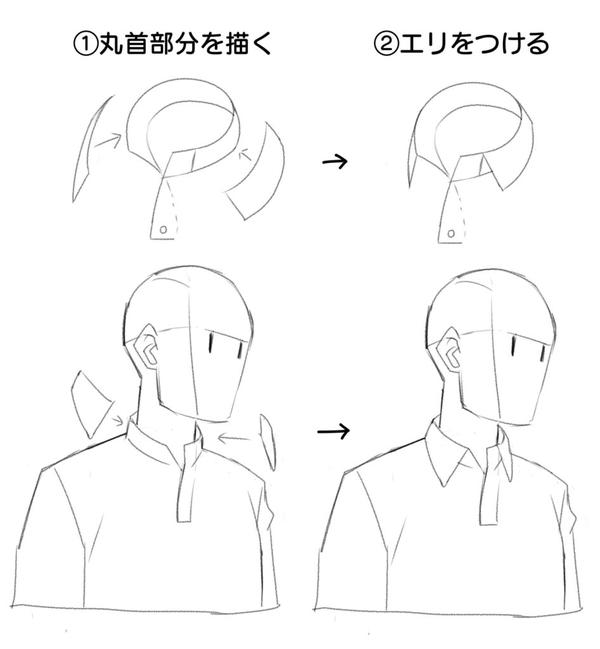 ①丸首部分を描く

②エリをつける