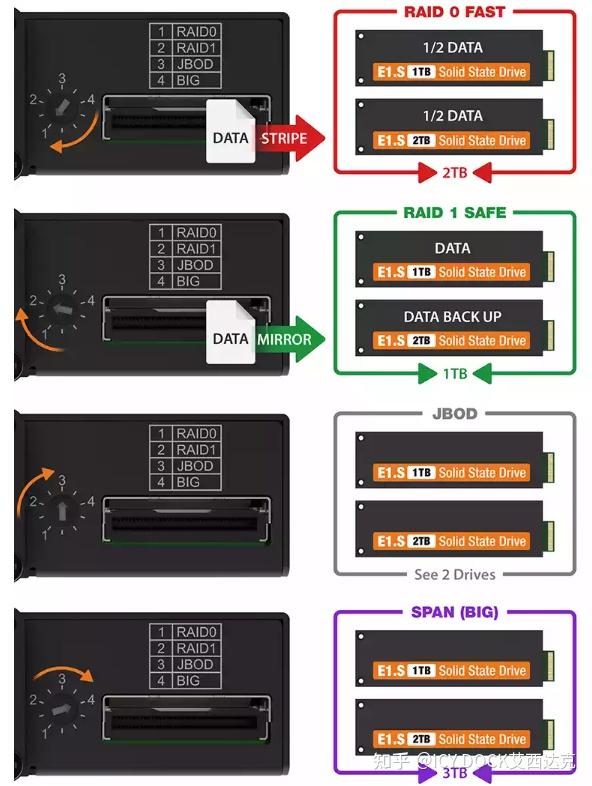 | 1 | RAID0 |
|---|---|
| 2 | RAID1 |
| 3 | JBOD |
| 4 | BIG |

3
2
4
1

DATA STRIPE

RAID 0 FAST

1/2 DATA
E1.S 1TB Solid State Drive

1/2 DATA
E1.S 2TB Solid State Drive

2TB

| 1 | RAID0 |
|---|---|
| 2 | RAID1 |
| 3 | JBOD |
| 4 | BIG |

3
2
4
1

DATA MIRROR

RAID 1 SAFE

DATA
E1.S 1TB Solid State Drive

DATA BACK UP
E1.S 2TB Solid State Drive

1TB

| 1 | RAID0 |
|---|---|
| 2 | RAID1 |
| 3 | JBOD |
| 4 | BIG |

3
2
4
1

JBOD

E1.S 1TB Solid State Drive

E1.S 2TB Solid State Drive

See 2 Drives

| 1 | RAID0 |
|---|---|
| 2 | RAID1 |
| 3 | JBOD |
| 4 | BIG |

3
2
4
1

SPAN (BIG)

E1.S 1TB Solid State Drive

E1.S 2TB Solid State Drive

3TB

知乎 @ICY DOCK艾西达克