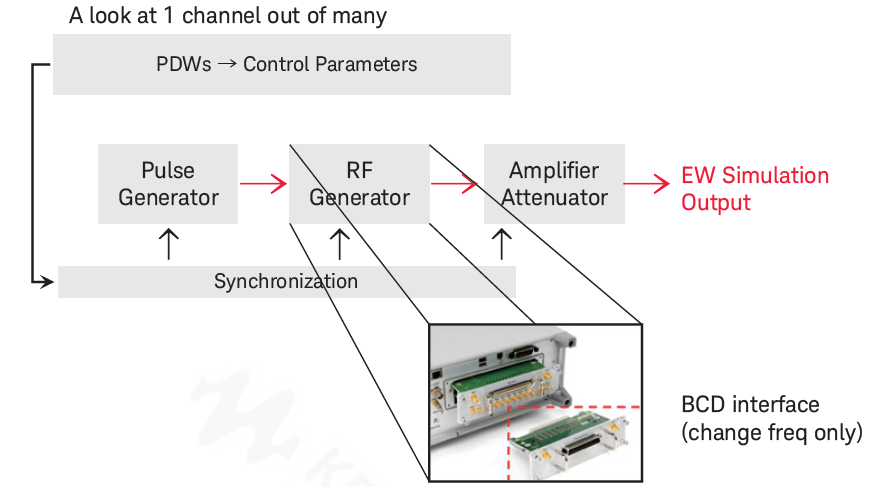 A look at 1 channel out of many

PDWs → Control Parameters

Pulse Generator

RF Generator

Amplifier Attenuator

EW Simulation Output

Synchronization

BCD interface (change freq only)