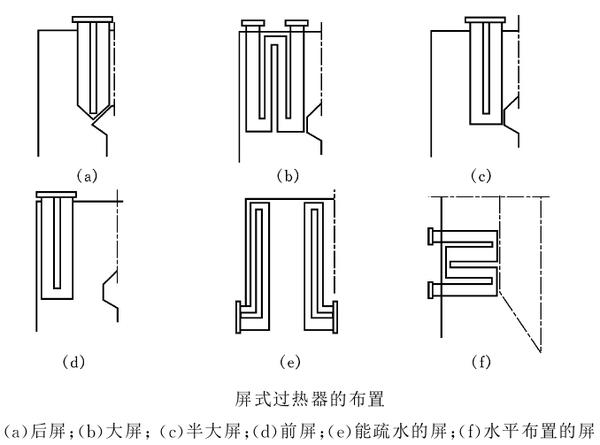 (a)

(b)

(c)

(d)

(e)

(f)

屏式过热器的布置

(a)后屏;(b)大屏;(c)半大屏;(d)前屏;(e)能疏水的屏;(f)水平布置的屏