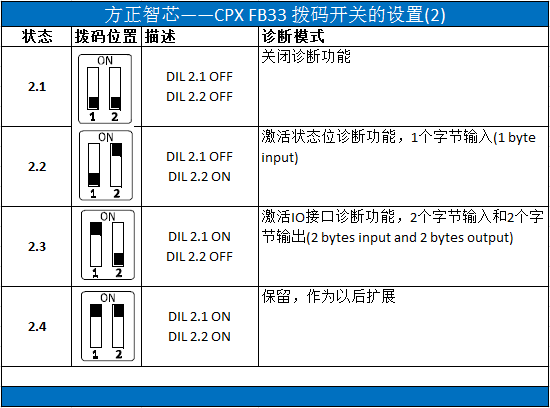 方正智芯——CPX FB33 拨码开关的设置(2)

| 状态 | 拨码位置 | 描述 | 诊断模式 |
|---|---|---|---|
| 2.1 | ON 1 2 | DIL 2.1 OFF DIL 2.2 OFF | 关闭诊断功能 |
| 2.2 | ON 1 2 | DIL 2.1 OFF DIL 2.2 ON | 激活状态位诊断功能，1个字节输入(1 byte input) |
| 2.3 | ON 1 2 | DIL 2.1 ON DIL 2.2 OFF | 激活IO接口诊断功能，2个字节输入和2个字节输出(2 bytes input and 2 bytes output) |
| 2.4 | ON 1 2 | DIL 2.1 ON DIL 2.2 ON | 保留，作为以后扩展 |