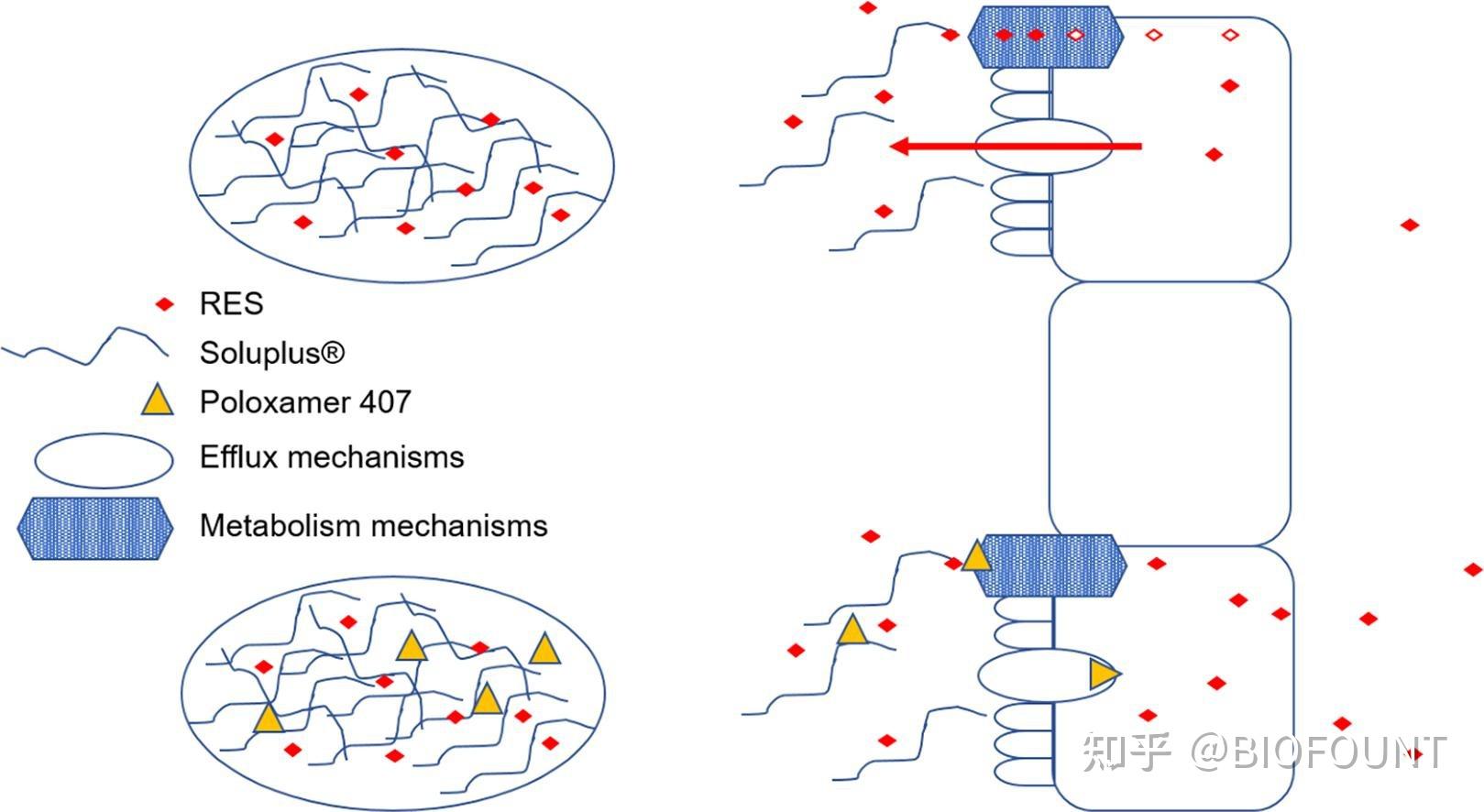 RES
Soluplus®
Poloxamer 407
Efflux mechanisms
Metabolism mechanisms

知乎 @BIOFOUNT