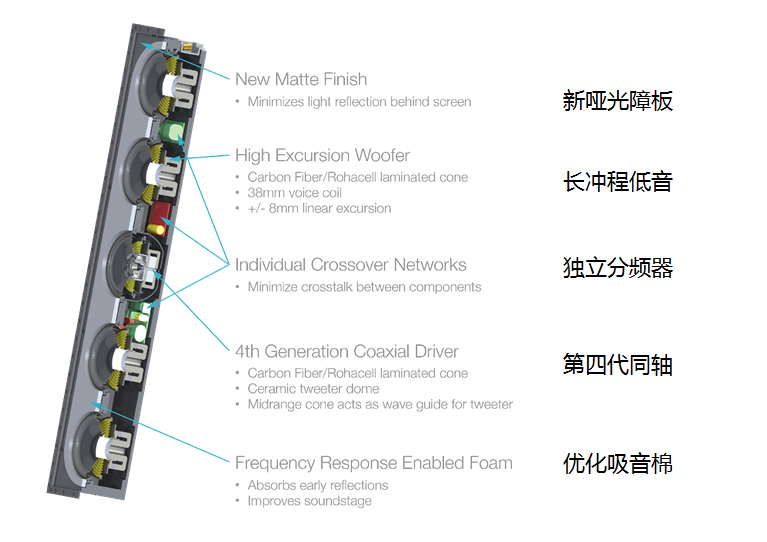 New Matte Finish
• Minimizes light reflection behind screen

新哑光障板

High Excursion Woofer
• Carbon Fiber/Rohacell laminated cone
• 38mm voice coil
• +/- 8mm linear excursion

长冲程低音

Individual Crossover Networks
• Minimize crosstalk between components

独立分频器

4th Generation Coaxial Driver
• Carbon Fiber/Rohacell laminated cone
• Ceramic tweeter dome
• Midrange cone acts as wave guide for tweeter

第四代同轴

Frequency Response Enabled Foam
• Absorbs early reflections
• Improves soundstage

优化吸音棉