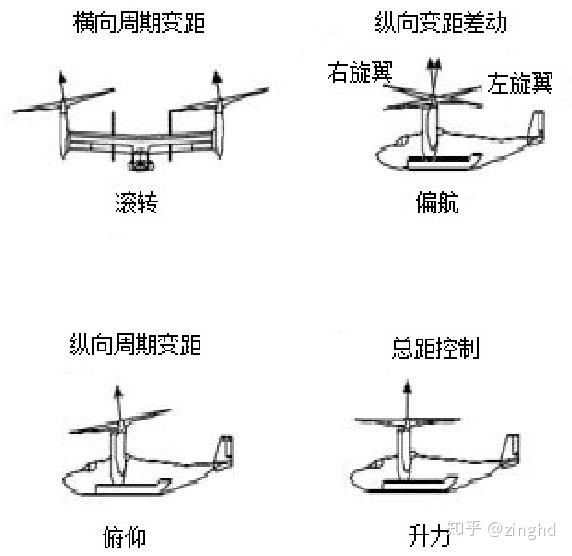 横向周期变距

滚转

纵向变距差动

右旋翼

左旋翼

偏航

纵向周期变距

俯仰

总距控制

升力

知乎 @zinghd