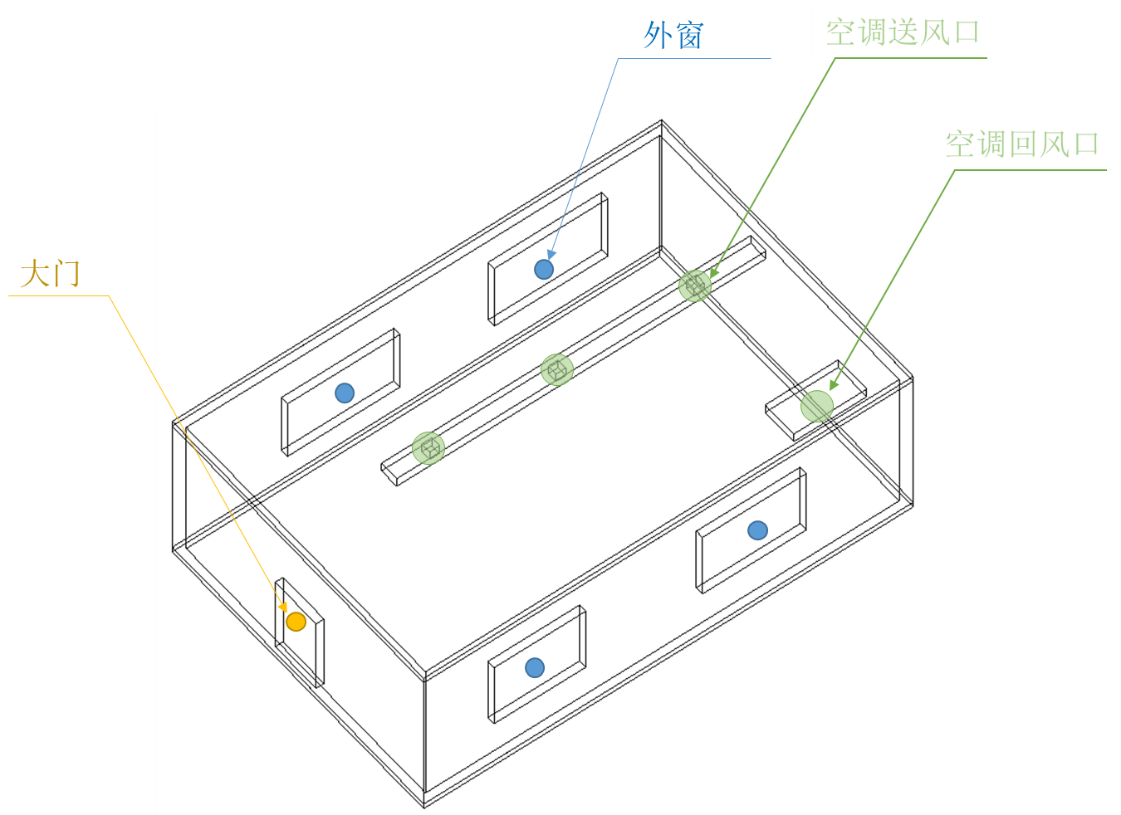 外窗

空调送风口

空调回风口

大门