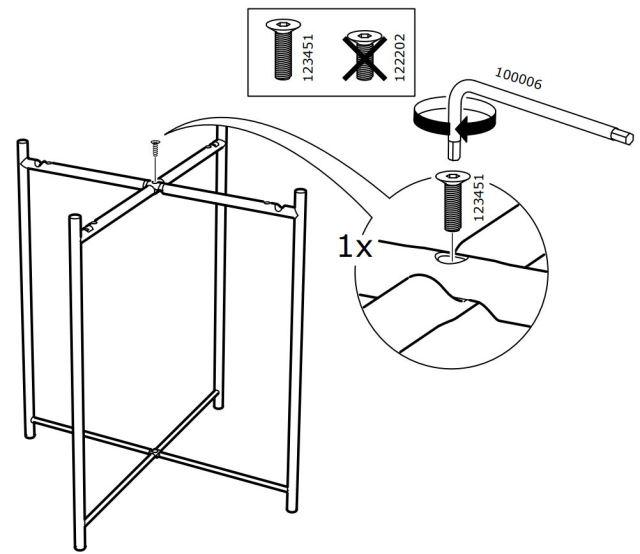 123451

122202

100006

123451

1x