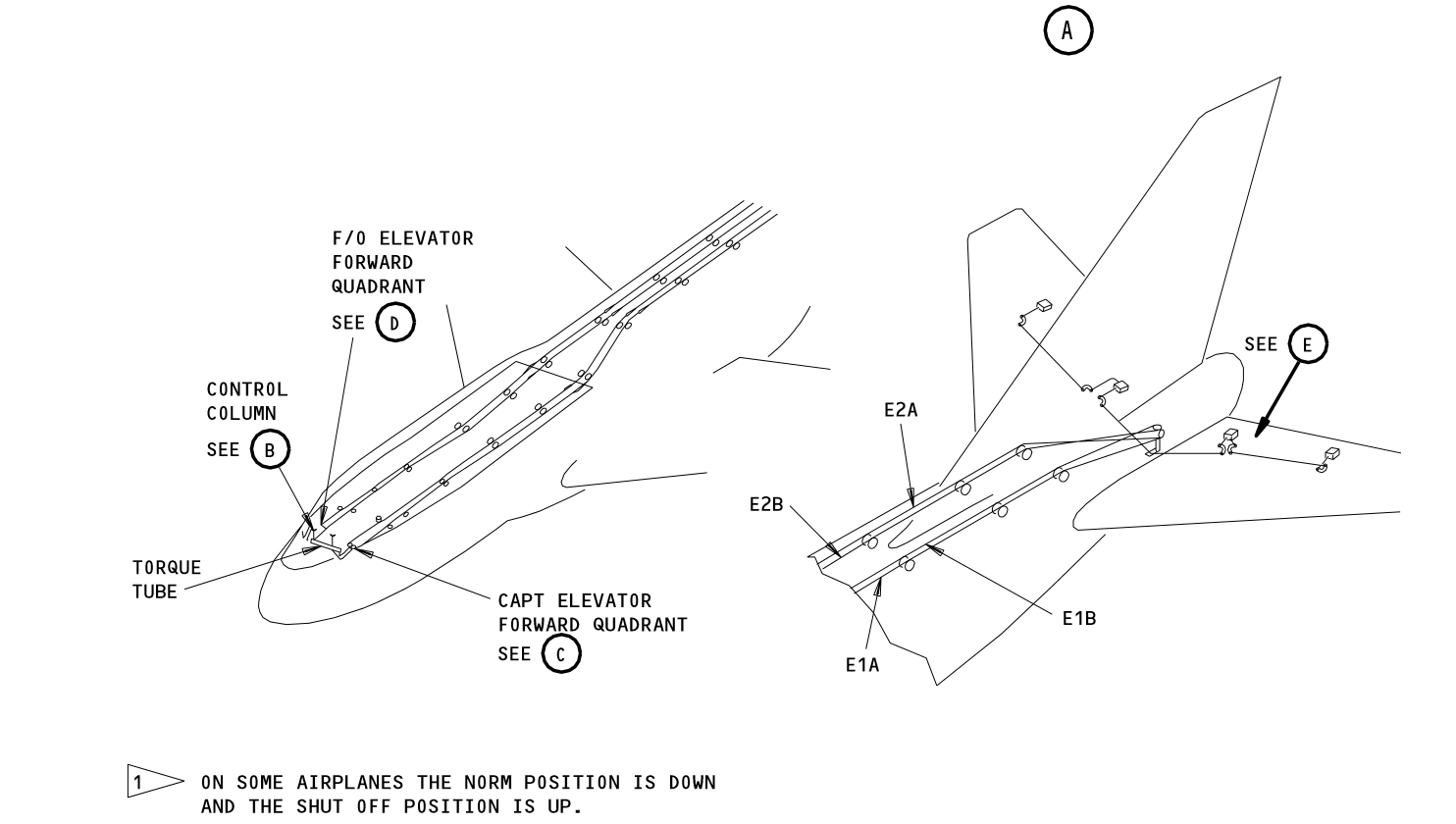 A

F/O ELEVATOR FORWARD QUADRANT

SEE D

CONTROL COLUMN

SEE B

TORQUE TUBE

CAPT ELEVATOR FORWARD QUADRANT

SEE C

SEE E

E2A

E2B

E1B

E1A

1 ON SOME AIRPLANES THE NORM POSITION IS DOWN AND THE SHUT OFF POSITION IS UP.